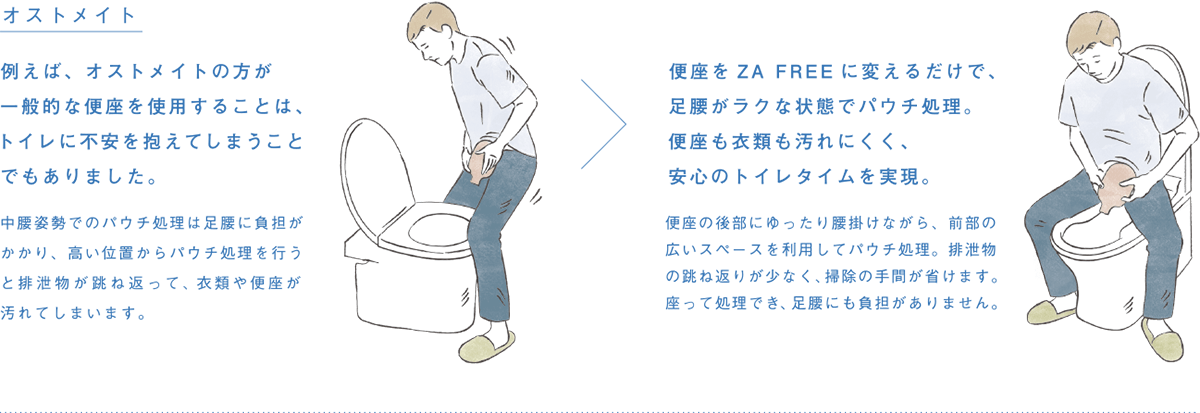 オストメイト

例えば、オストメイトの方が一般的な便座を使用することは、トイレに不安を抱えてしまうことでもありました。

中腰姿勢でのパウチ処理は足腰に負担がかかり、高い位置からパウチ処理を行うと排泄物が跳ね返って、衣類や便座が汚れてしまいます。

便座を ZA FREE に変えるだけで、足腰がラクな状態でパウチ処理。便座も衣類も汚れにくく、安心のトイレタイムを実現。

便座の後部にゆったり腰掛けながら、前部の広いスペースを利用してパウチ処理。排泄物の跳ね返りが少なく、掃除の手間が省けます。座って処理でき、足腰にも負担がありません。