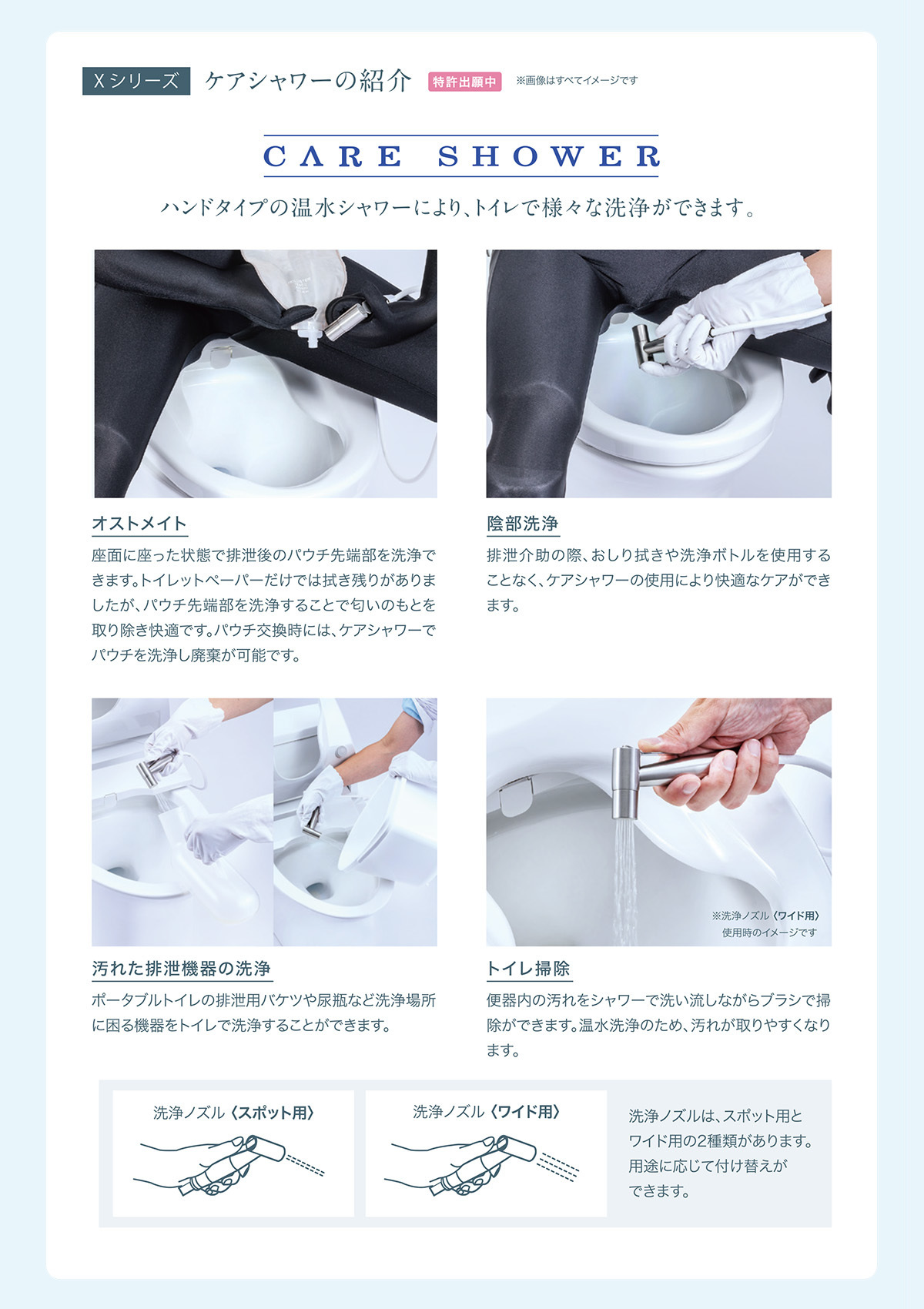 Xシリーズ ケアシャワーの紹介 特許出願中 ※画像はすべてイメージです

CARE SHOWER

ハンドタイプの温水シャワーにより、トイレで様々な洗浄ができます。

オストメイト

座面に座った状態で排泄後のパウチ先端部を洗浄できます。トイレットペーパーだけでは拭き残りがありましたが、パウチ先端部を洗浄することで匂いのもとを取り除き快適です。パウチ交換時には、ケアシャワーでパウチを洗浄し廃棄が可能です。

陰部洗浄

排泄介助の際、おしり拭きや洗浄ボトルを使用することなく、ケアシャワーの使用により快適なケアができます。

汚れた排泄機器の洗浄

ポータブルトイレの排泄用バケツや尿瓶など洗浄場所に困る機器をトイレで洗浄することができます。

※洗浄ノズル〈ワイド用〉使用時のイメージです

トイレ掃除

便器内の汚れをシャワーで洗い流しながらブラシで掃除ができます。温水洗浄のため、汚れが取りやすくなります。

洗浄ノズル〈スポット用〉

洗浄ノズル〈ワイド用〉

洗浄ノズルは、スポット用とワイド用の2種類があります。用途に応じて付け替えができます。